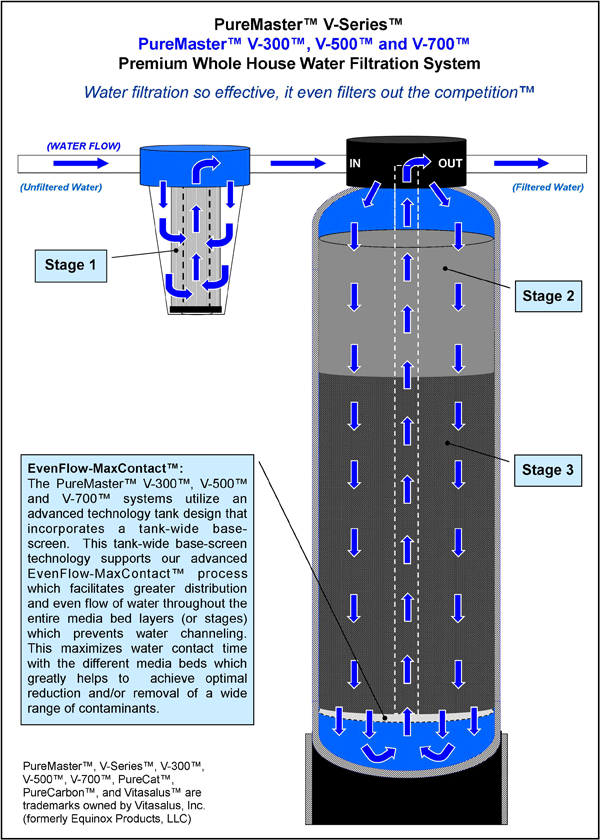 PureMaster™ V-Series™
PureMaster™ V-300™, V-500™ and V-700™
Premium Whole House Water Filtration System

Water filtration so effective, it even filters out the competition™

(WATER FLOW)
(Unfiltered Water)
IN
OUT
(Filtered Water)

Stage 1
Stage 2
Stage 3

EvenFlow-MaxContact™:
The PureMaster™ V-300™, V-500™ and V-700™ systems utilize an advanced technology tank design that incorporates a tank-wide base-screen. This tank-wide base-screen technology supports our advanced EvenFlow-MaxContact™ process which facilitates greater distribution and even flow of water throughout the entire media bed layers (or stages) which prevents water channeling. This maximizes water contact time with the different media beds which greatly helps to achieve optimal reduction and/or removal of a wide range of contaminants.

PureMaster™, V-Series™, V-300™, V-500™, V-700™, PureCat™, PureCarbon™, and Vitasalus™ are trademarks owned by Vitasalus, Inc. (formerly Equinox Products, LLC)